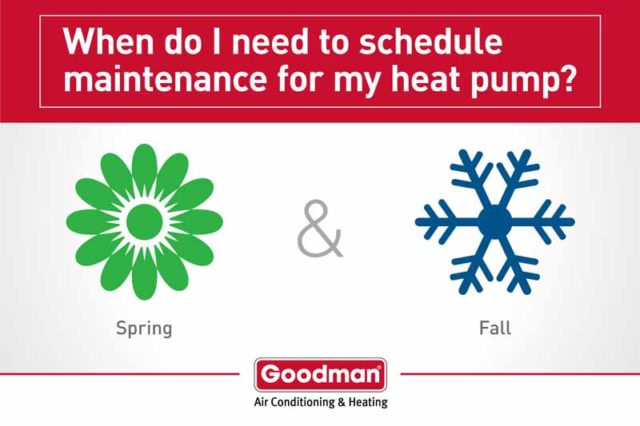 When do I need to schedule maintenance for my heat pump?

&

Spring

Fall

Goodman®

Air Conditioning & Heating